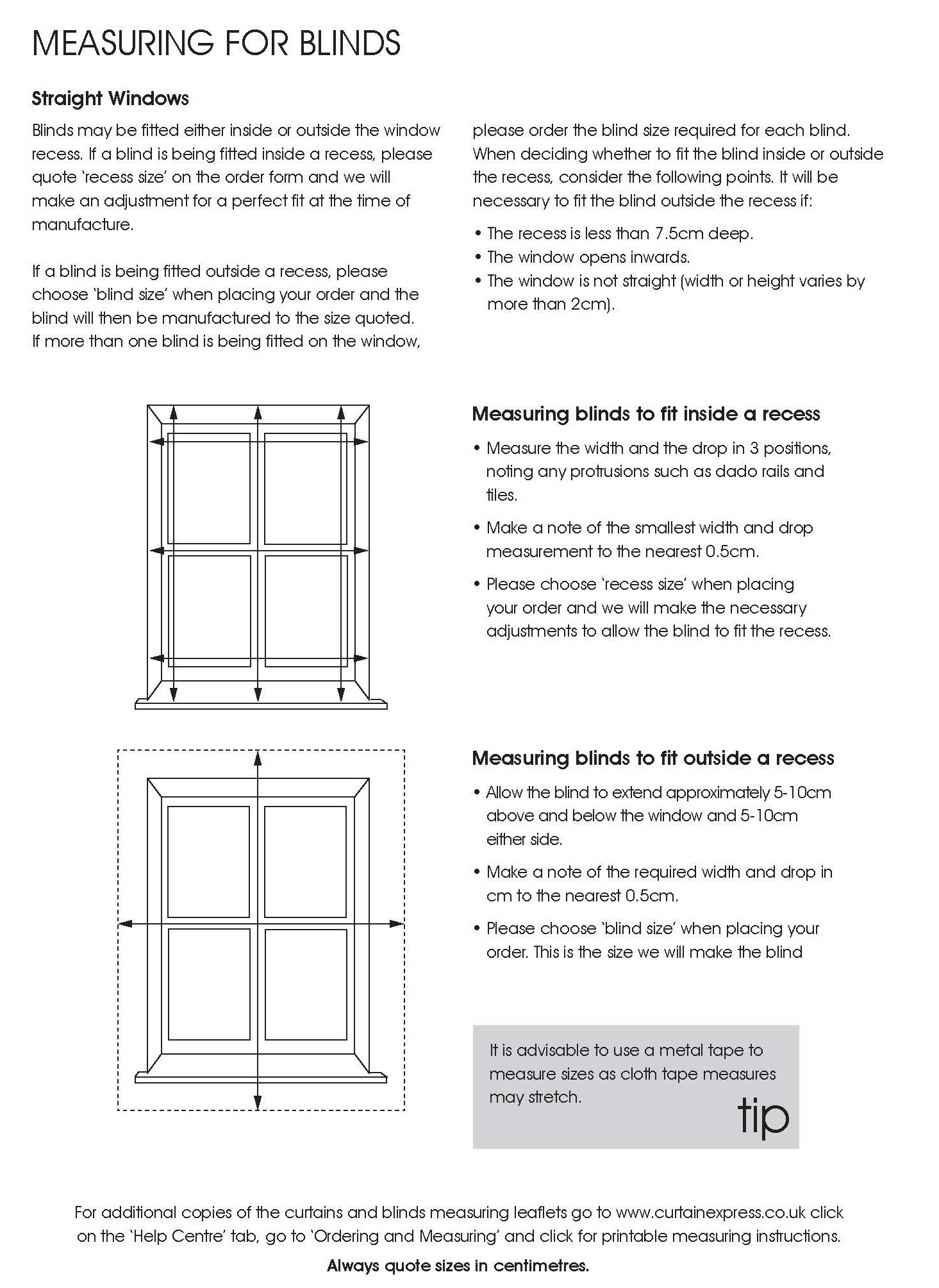 MEASURING FOR BLINDS

Straight Windows

Blinds may be fitted either inside or outside the window recess. If a blind is being fitted inside a recess, please quote 'recess size' on the order form and we will make an adjustment for a perfect fit at the time of manufacture.

If a blind is being fitted outside a recess, please choose 'blind size' when placing your order and the blind will then be manufactured to the size quoted. If more than one blind is being fitted on the window, please order the blind size required for each blind. When deciding whether to fit the blind inside or outside the recess, consider the following points. It will be necessary to fit the blind outside the recess if:

• The recess is less than 7.5cm deep.
• The window opens inwards.
• The window is not straight (width or height varies by more than 2cm).

Measuring blinds to fit inside a recess

• Measure the width and the drop in 3 positions, noting any protrusions such as dado rails and tiles.

• Make a note of the smallest width and drop measurement to the nearest 0.5cm.

• Please choose 'recess size' when placing your order and we will make the necessary adjustments to allow the blind to fit the recess.

Measuring blinds to fit outside a recess

• Allow the blind to extend approximately 5-10cm above and below the window and 5-10cm either side.

• Make a note of the required width and drop in cm to the nearest 0.5cm.

• Please choose 'blind size' when placing your order. This is the size we will make the blind

It is advisable to use a metal tape to measure sizes as cloth tape measures may stretch.

tip

For additional copies of the curtains and blinds measuring leaflets go to www.curtainexpress.co.uk click on the 'Help Centre' tab, go to 'Ordering and Measuring' and click for printable measuring instructions.

Always quote sizes in centimetres.