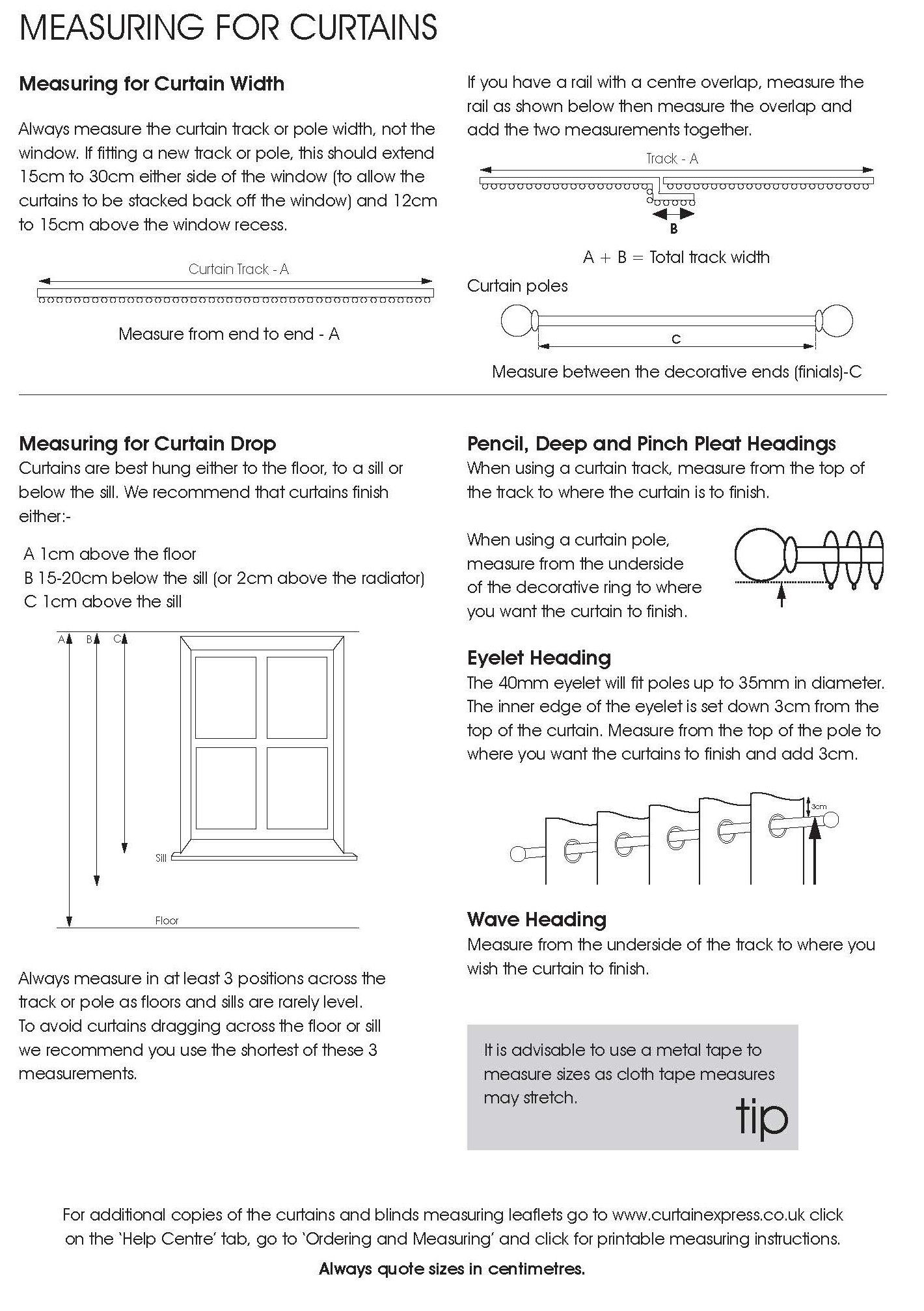 MEASURING FOR CURTAINS

Measuring for Curtain Width

Always measure the curtain track or pole width, not the window. If fitting a new track or pole, this should extend 15cm to 30cm either side of the window (to allow the curtains to be stacked back off the window) and 12cm to 15cm above the window recess.

Curtain Track - A

Measure from end to end - A

If you have a rail with a centre overlap, measure the rail as shown below then measure the overlap and add the two measurements together.

Track - A

B

A + B = Total track width

Curtain poles

C

Measure between the decorative ends (finials)-C

Measuring for Curtain Drop

Curtains are best hung either to the floor, to a sill or below the sill. We recommend that curtains finish either:-

A 1cm above the floor
B 15-20cm below the sill (or 2cm above the radiator)
C 1cm above the sill

A B C

Sill

Floor

Always measure in at least 3 positions across the track or pole as floors and sills are rarely level. To avoid curtains dragging across the floor or sill we recommend you use the shortest of these 3 measurements.

Pencil, Deep and Pinch Pleat Headings

When using a curtain track, measure from the top of the track to where the curtain is to finish.

When using a curtain pole, measure from the underside of the decorative ring to where you want the curtain to finish.

Eyelet Heading

The 40mm eyelet will fit poles up to 35mm in diameter. The inner edge of the eyelet is set down 3cm from the top of the curtain. Measure from the top of the pole to where you want the curtains to finish and add 3cm.

3cm

Wave Heading

Measure from the underside of the track to where you wish the curtain to finish.

It is advisable to use a metal tape to measure sizes as cloth tape measures may stretch.

tip

For additional copies of the curtains and blinds measuring leaflets go to www.curtainexpress.co.uk click on the 'Help Centre' tab, go to 'Ordering and Measuring' and click for printable measuring instructions.

Always quote sizes in centimetres.